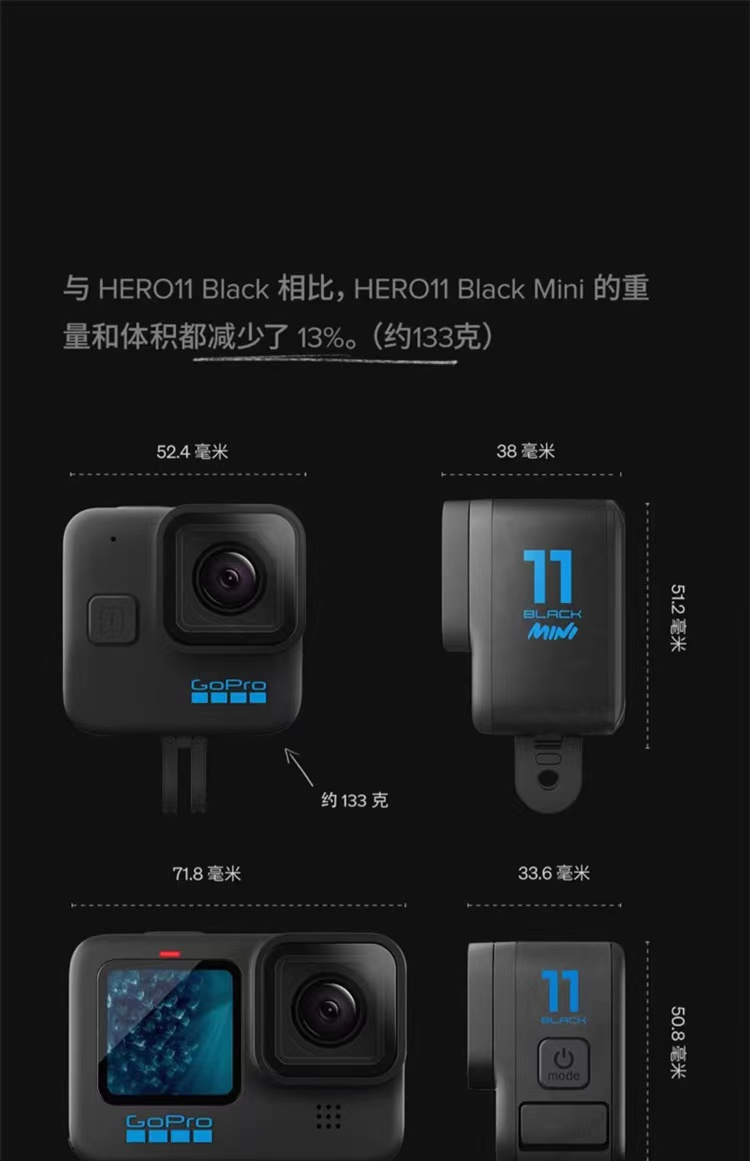 与 HERO11 Black 相比，HERO11 Black Mini 的重量和体积都减少了 13%。（约133克）

52.4 毫米

38 毫米

GoPro

11
BLACK
MINI

51.2 毫米

约 133 克

71.8 毫米

33.6 毫米

GoPro

11
BLACK

mode

50.8 毫米