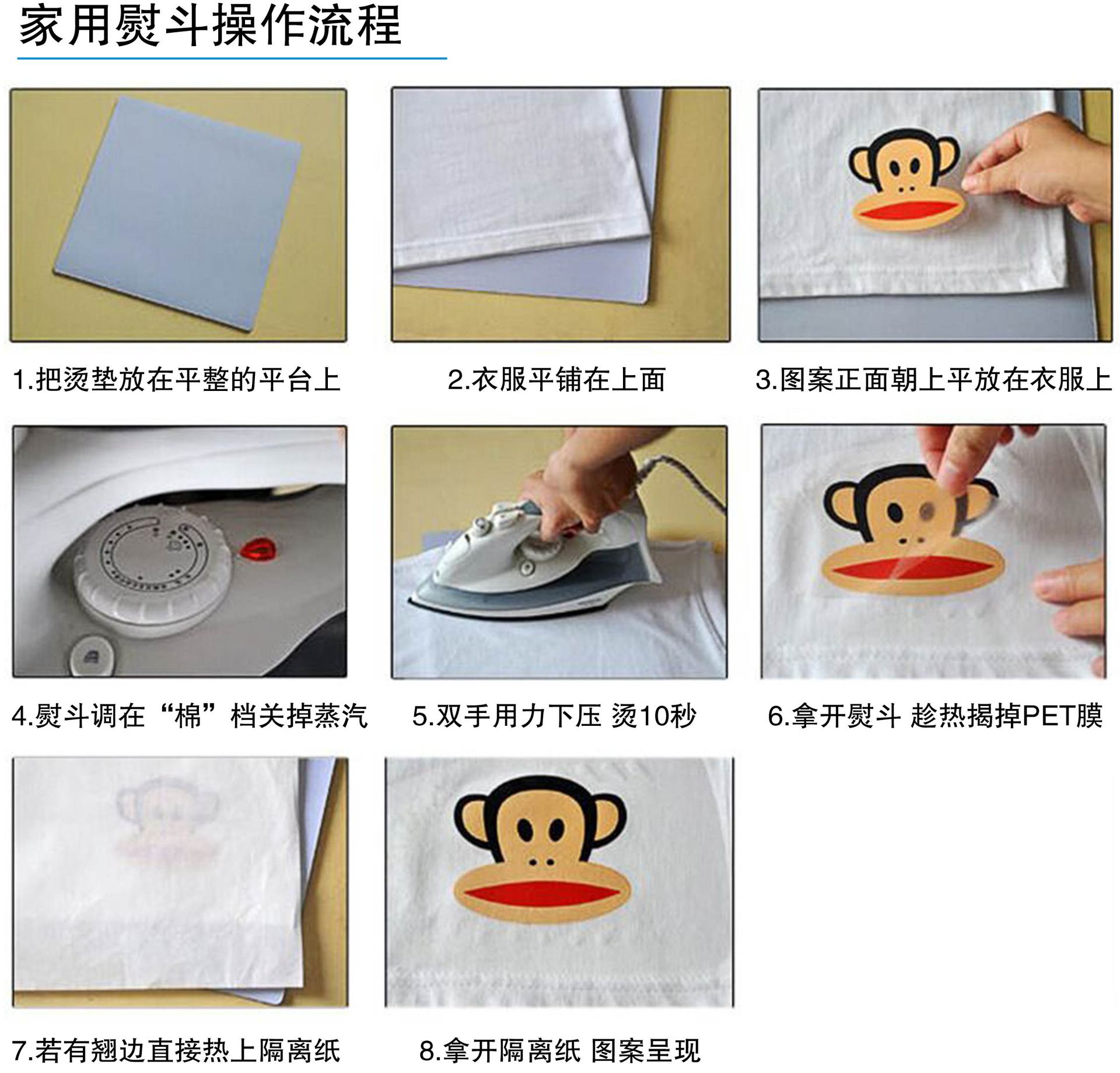 家用熨斗操作流程

1.把烫垫放在平整的平台上

2.衣服平铺在上面

3.图案正面朝上平放在衣服上

4.熨斗调在“棉”档关掉蒸汽

5.双手用力下压 烫10秒

6.拿开熨斗 趁热揭掉PET膜

7.若有翘边直接热上隔离纸

8.拿开隔离纸 图案呈现