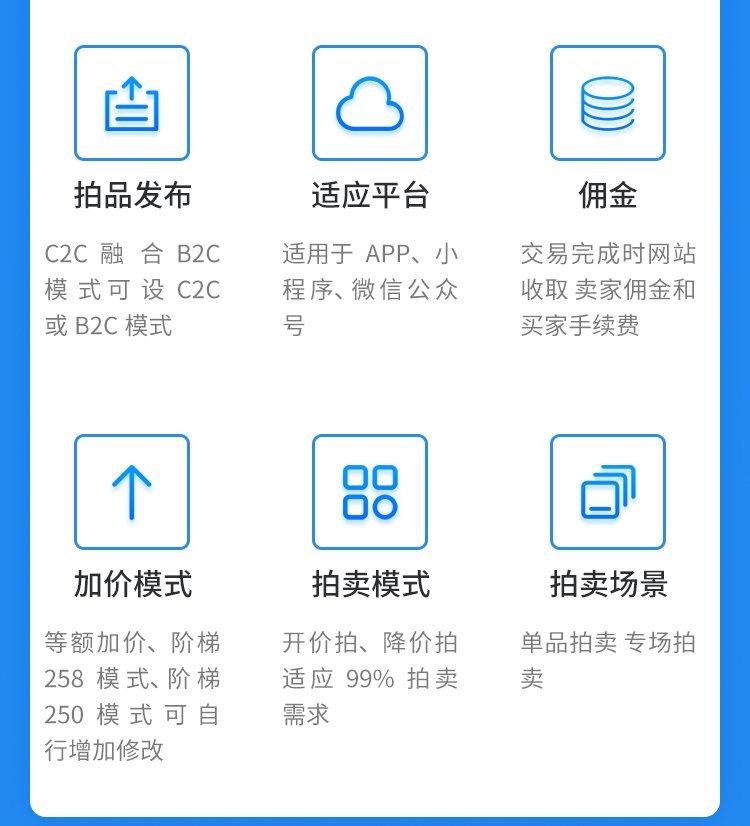 拍品发布

C2C融合B2C模式可设C2C或B2C模式

适应平台

适用于APP、小程序、微信公众号

佣金

交易完成时网站收取 卖家佣金和买家手续费

加价模式

等额加价、阶梯258模式、阶梯250模式可自行增加修改

拍卖模式

开价拍、降价拍适应99%拍卖需求

拍卖场景

单品拍卖 专场拍卖