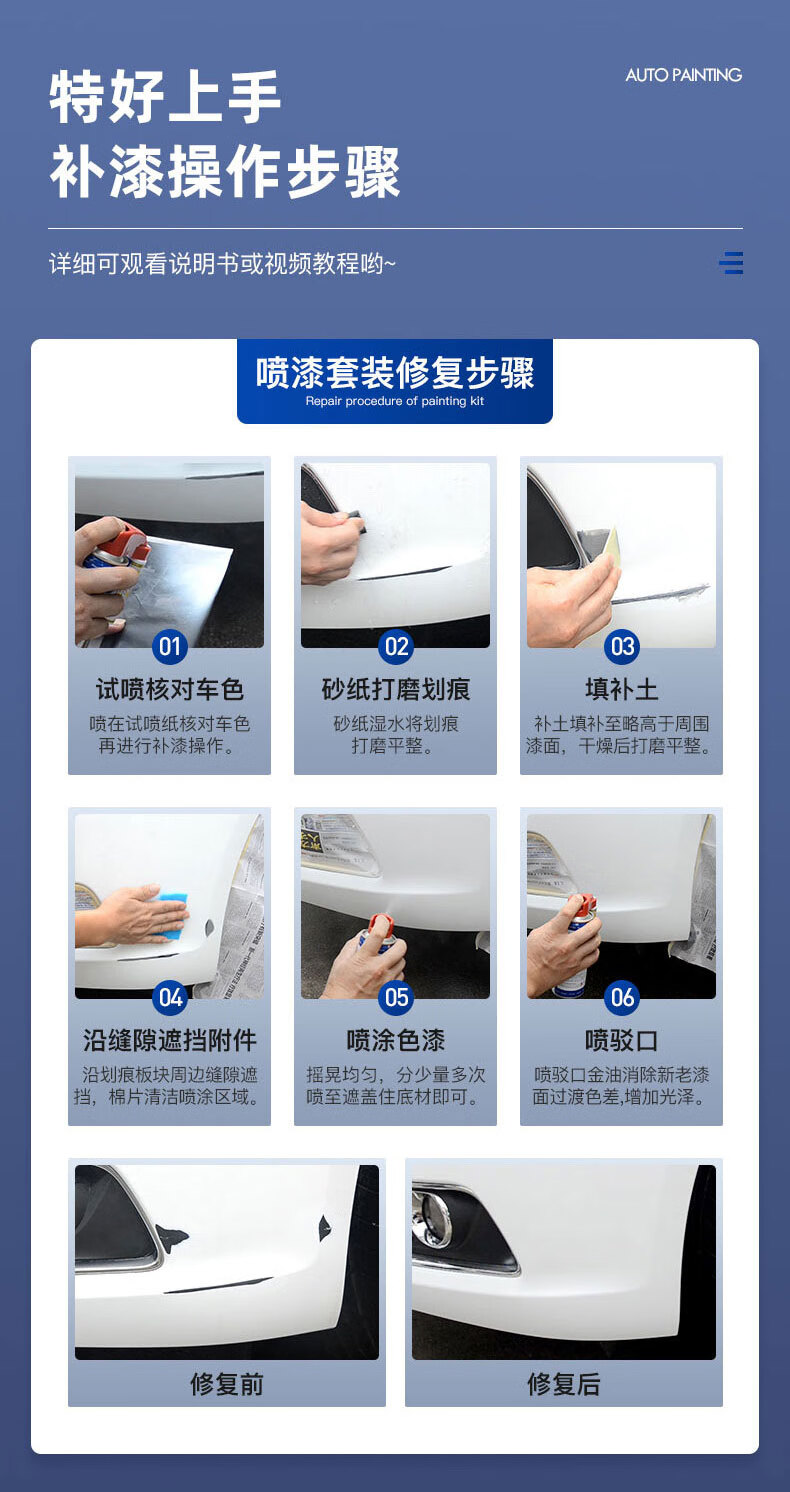 特好上手
补漆操作步骤

AUTO PAINTING

详细可观看说明书或视频教程哟~

喷漆套装修复步骤
Repair procedure of painting kit

01
试喷核对车色
喷在试喷纸核对车色再进行补漆操作。

02
砂纸打磨划痕
砂纸湿水将划痕打磨平整。

03
填补土
补土填补至略高于周围漆面，干燥后打磨平整。

04
沿缝隙遮挡附件
沿划痕板块周边缝隙遮挡，棉片清洁喷涂区域。

05
喷涂色漆
摇晃均匀，分少量多次喷至遮盖住底材即可。

06
喷驳口
喷驳口金油消除新老漆面过渡色差,增加光泽。

修复前

修复后