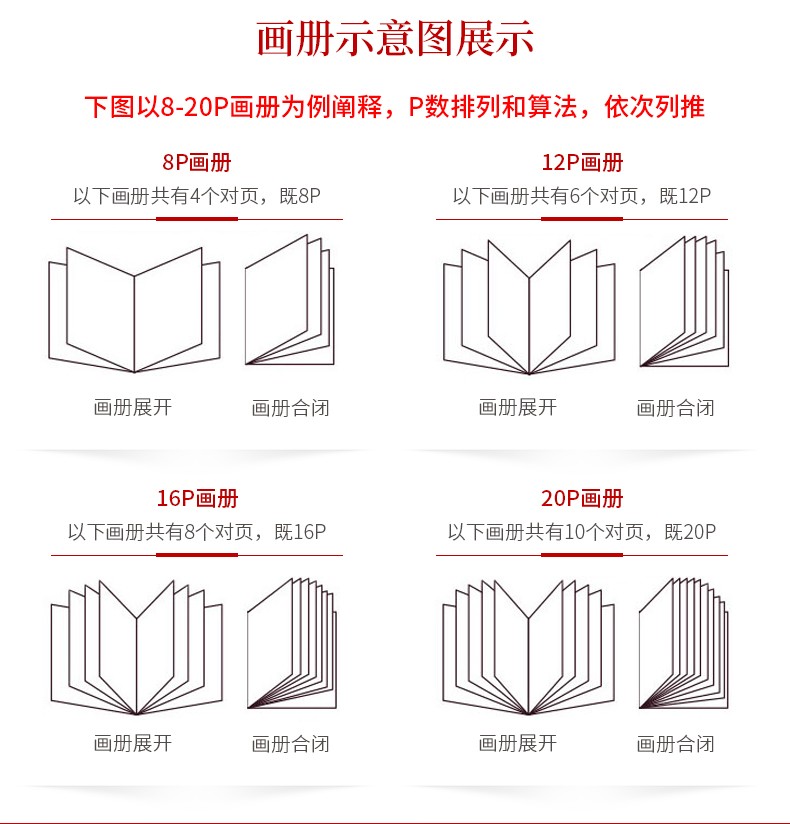 画册示意图展示

下图以8-20P画册为例阐释，P数排列和算法，依次列推

8P画册
以下画册共有4个对页，既8P

画册展开　画册合闭

12P画册
以下画册共有6个对页，既12P

画册展开　画册合闭

16P画册
以下画册共有8个对页，既16P

画册展开　画册合闭

20P画册
以下画册共有10个对页，既20P

画册展开　画册合闭