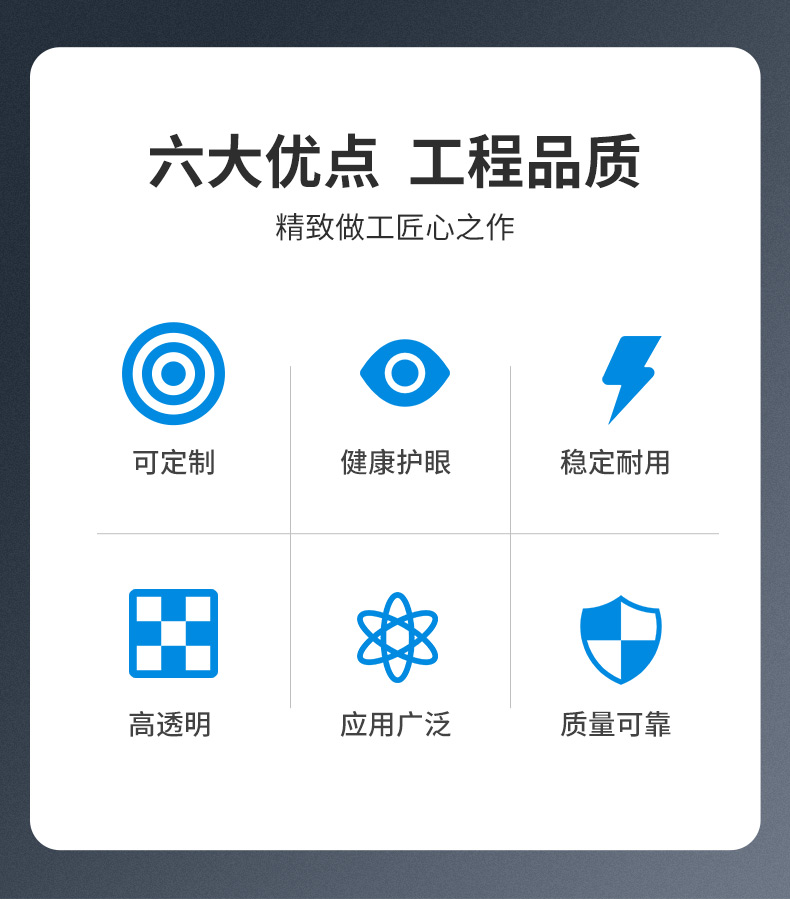 六大优点 工程品质

精致做工匠心之作

可定制

健康护眼

稳定耐用

高透明

应用广泛

质量可靠